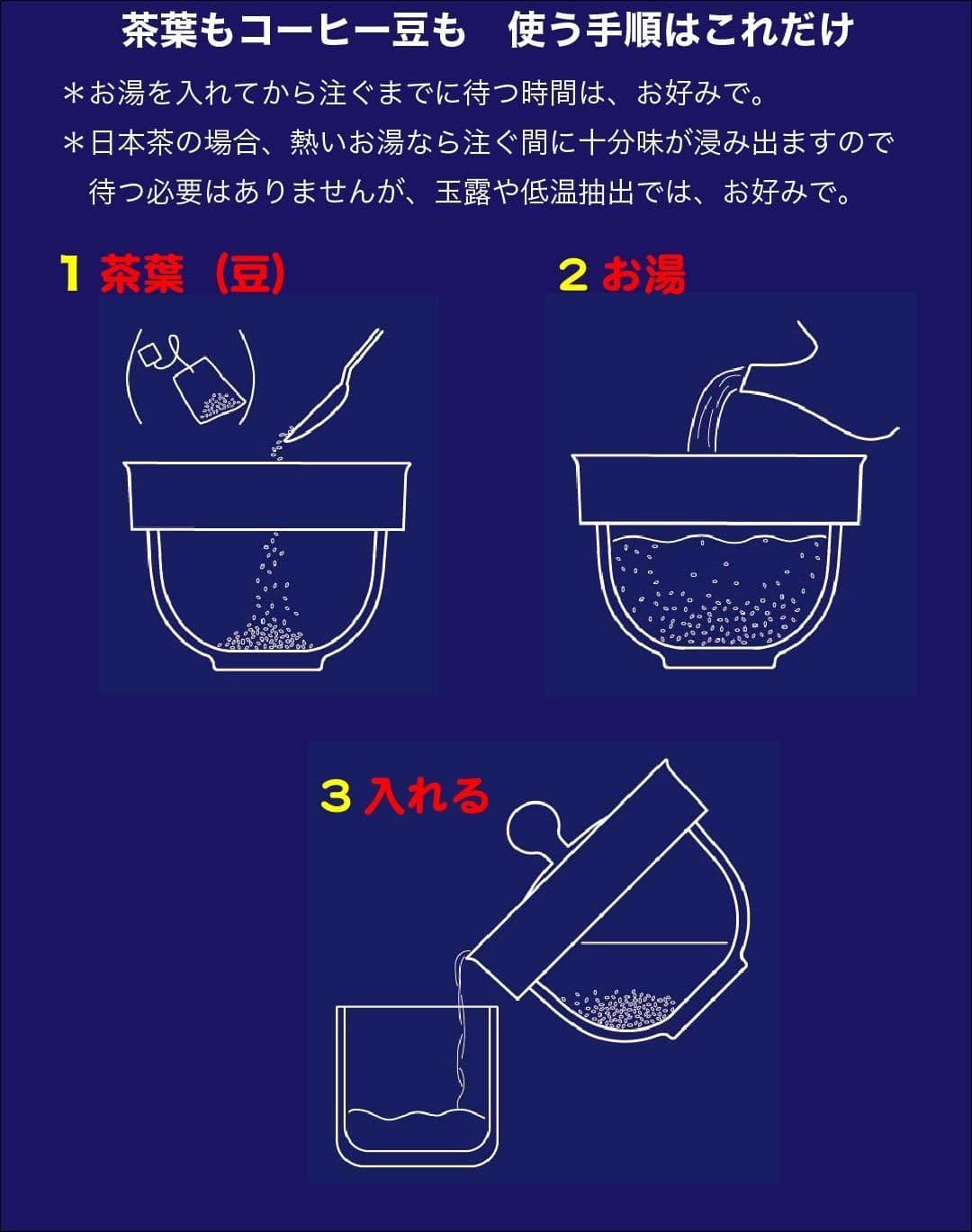 茶葉もコーヒー豆も　使う手順はこれだけ

＊お湯を入れてから注ぐまでに待つ時間は、お好みで。

＊日本茶の場合、熱いお湯なら注ぐ間に十分味が浸み出ますので待つ必要はありませんが、玉露や低温抽出では、お好みで。

1 茶葉（豆）

2 お湯

3 入れる